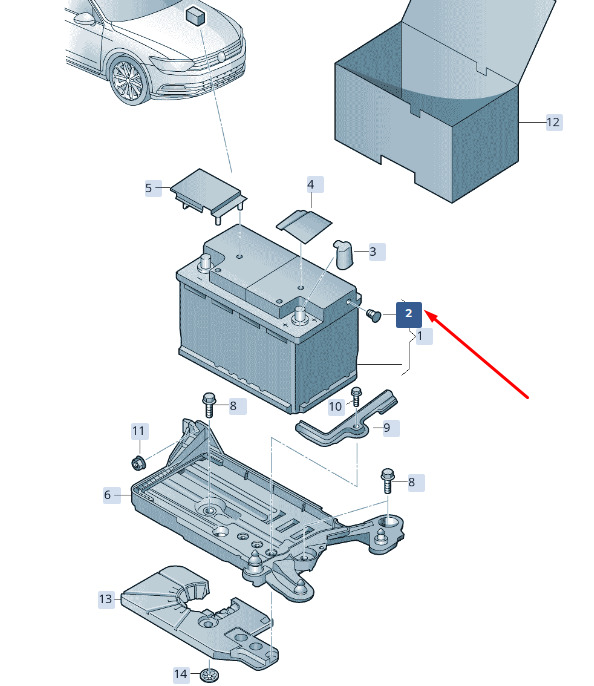 12
5
4
3
2
1
8
10
9
11
8
6
13
14