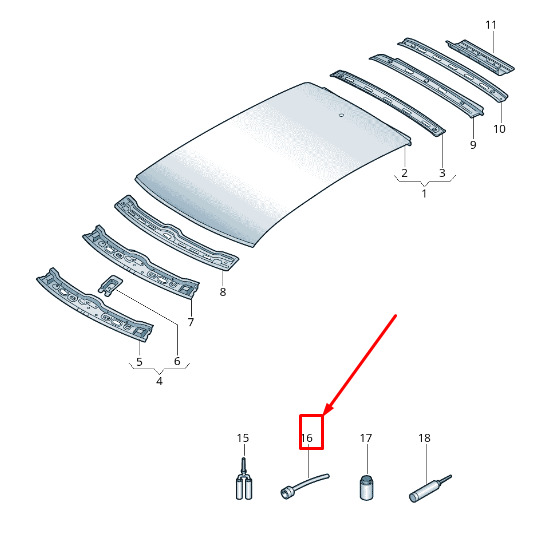 11
10
9
2
3
1
8
7
5
6
4
15
16
17
18