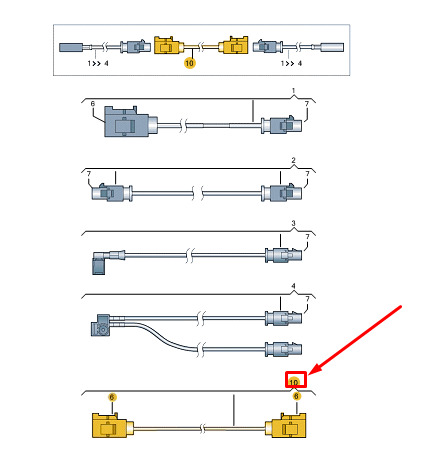 1 >> 4
10
1 >> 4

1
6
7

2
7
7

3
7

4
7

10
6
6