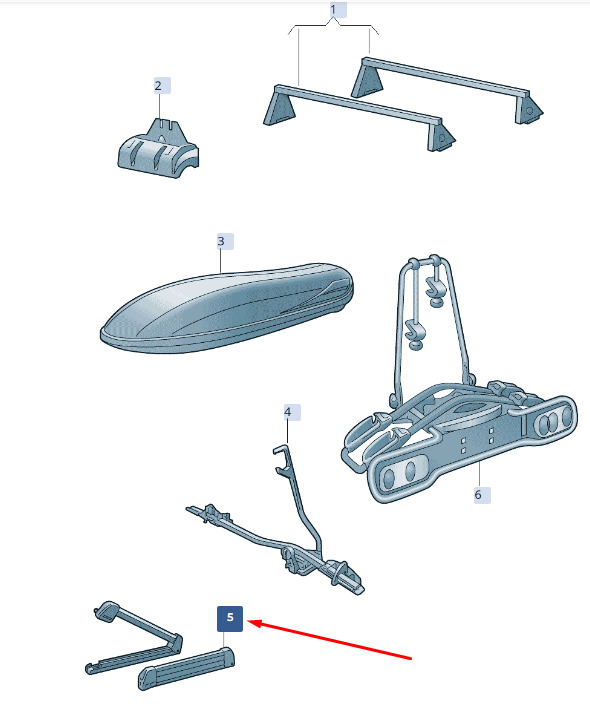 1
2
3
4
6
5