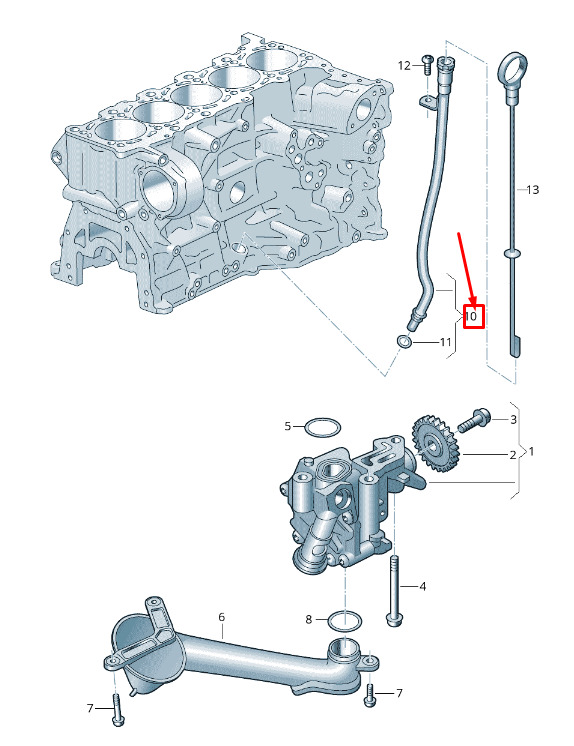 12
13
10
11
5
3
2
1
4
6
8
7
7