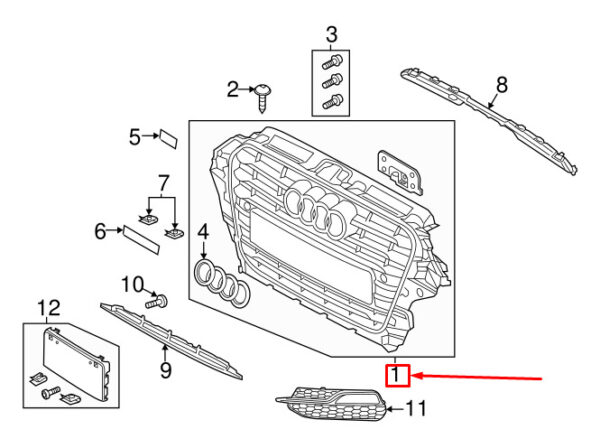 3
2
8
5
7
6
4
10
12
9
1
11