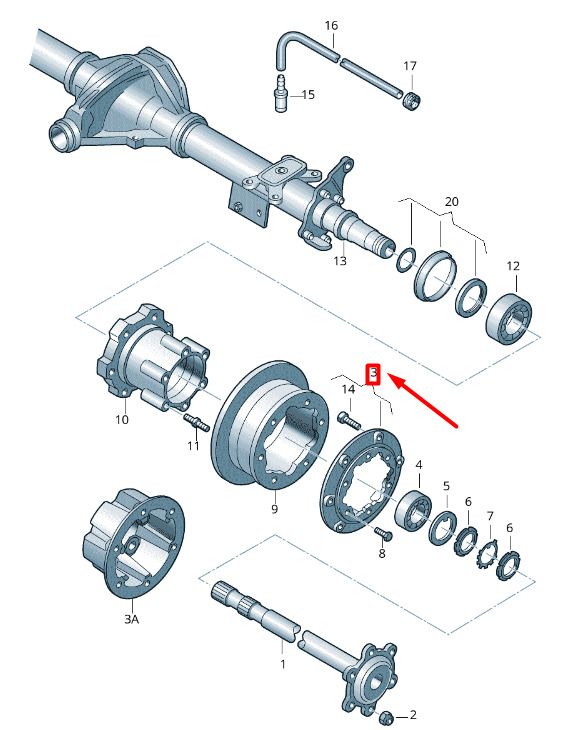 16
17
15
20
13
12
3
14
10
11
9
4
5
6
7
6
8
3A
1
2