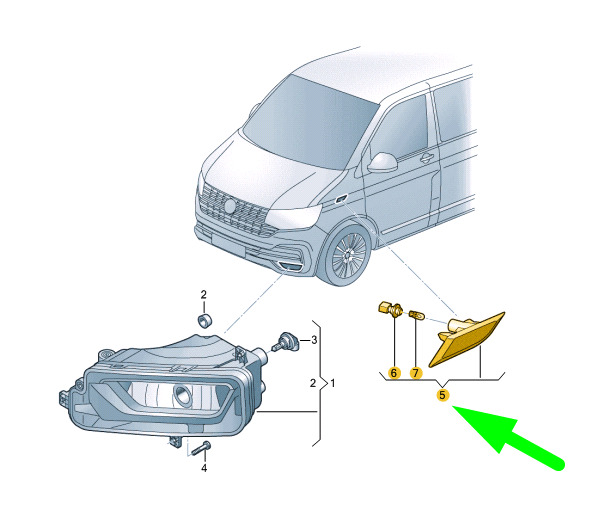 2
3
2
1
4
6
7
5