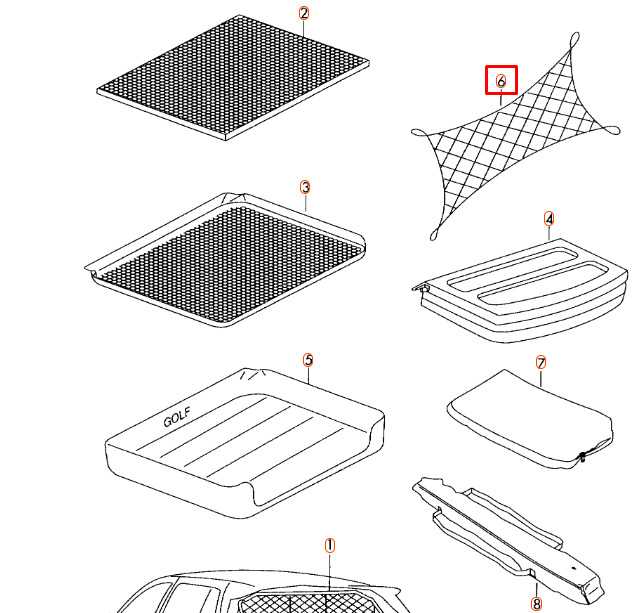 2
6
3
4
5
GOLF
7
1
8