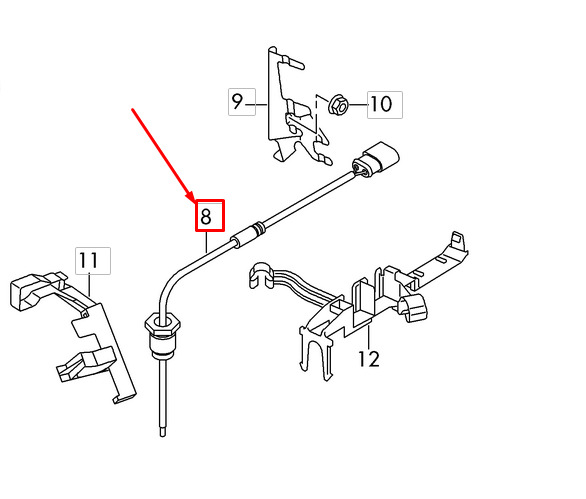 9
10
8
11
12