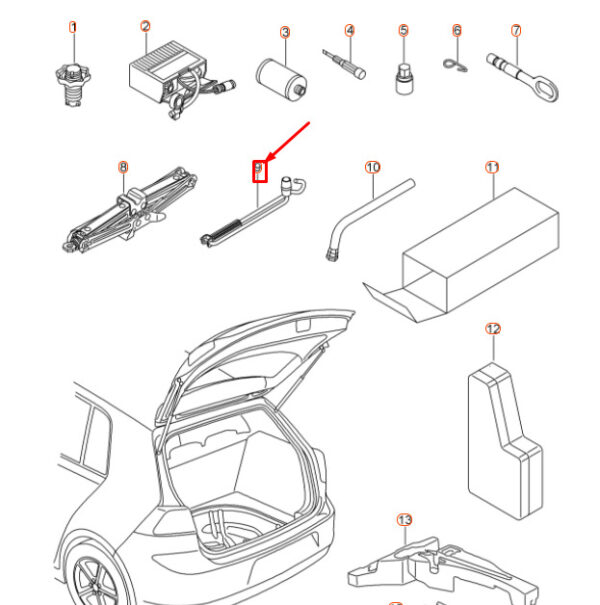 1
2
3
4
5
6
7
8
9
10
11
12
13