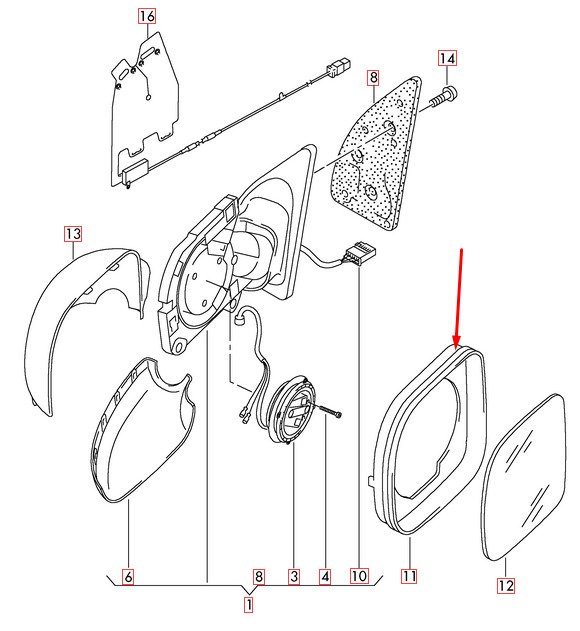 16
14
8
13
6
8
3
4
10
11
12
1