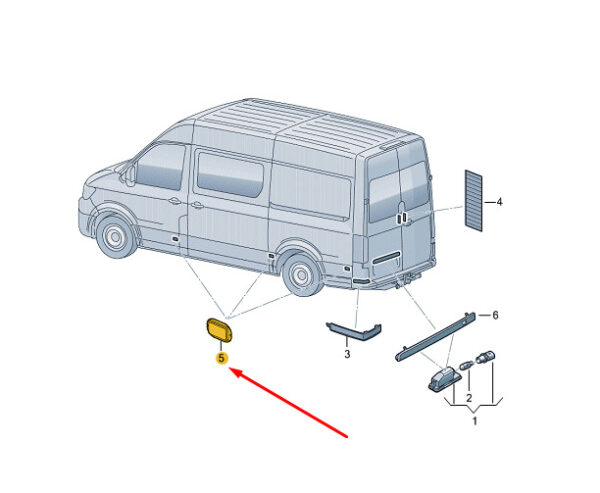 4

6

5

3

2

1