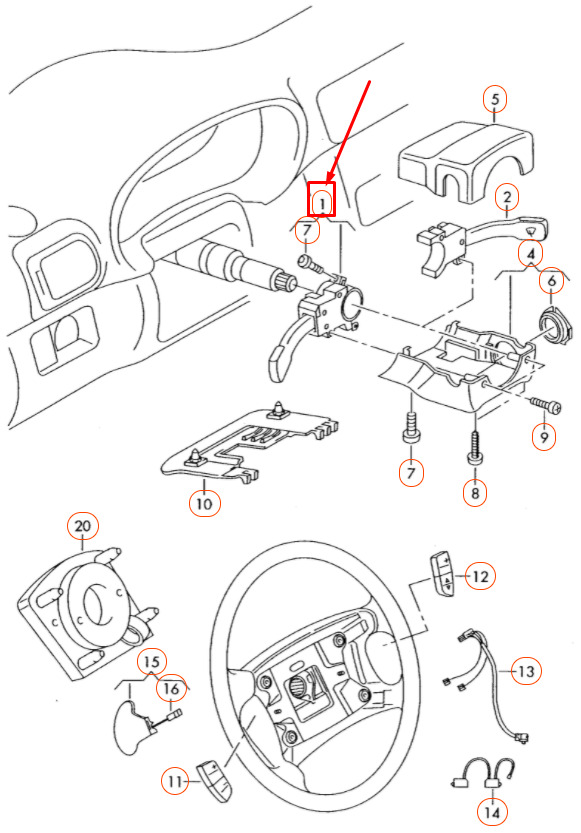 5
1
2
7
4
6
9
7
8
10
20
12
15
16
13
11
14