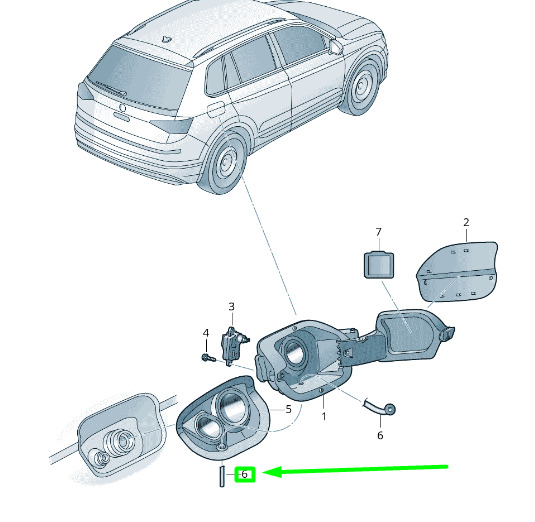 7
2
3
4
5
1
6
6