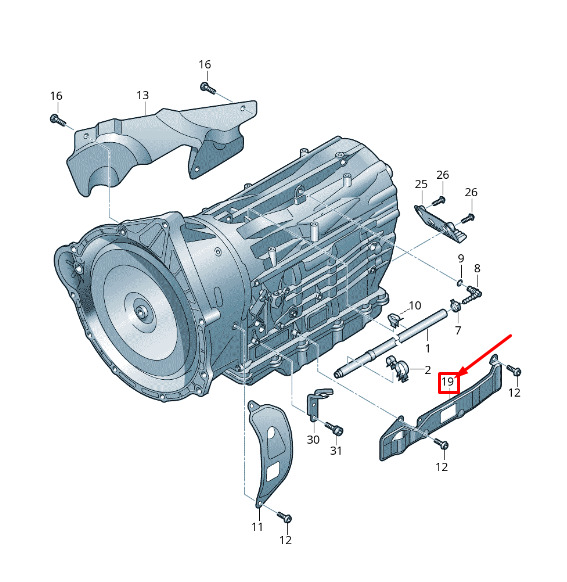 16
16
13
26
25
26
9
8
10
7
1
2
19
12
30
31
12
11
12