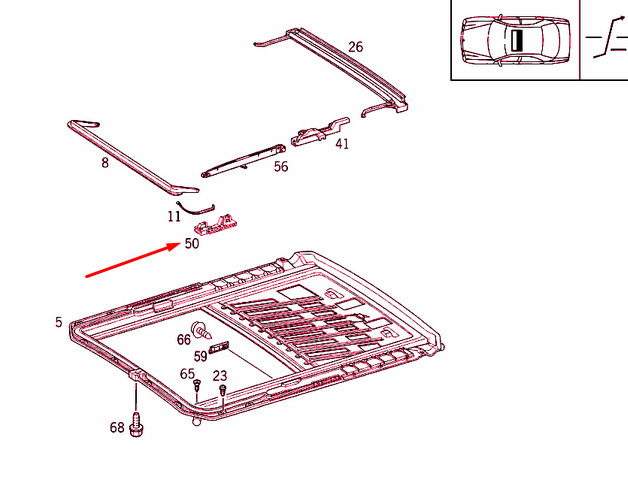 26
41
8
56
11
50
5
66
59
65
23
68