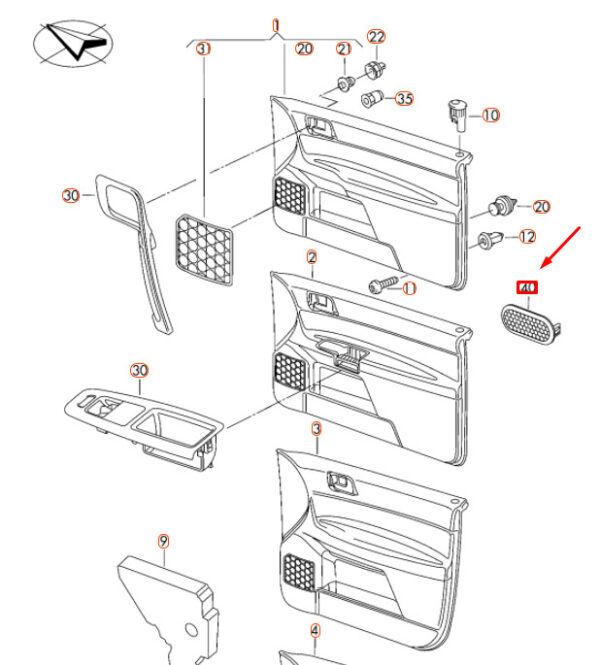 1
31
20
21
22
35
10
30
20
12
2
11
40
30
3
9
4