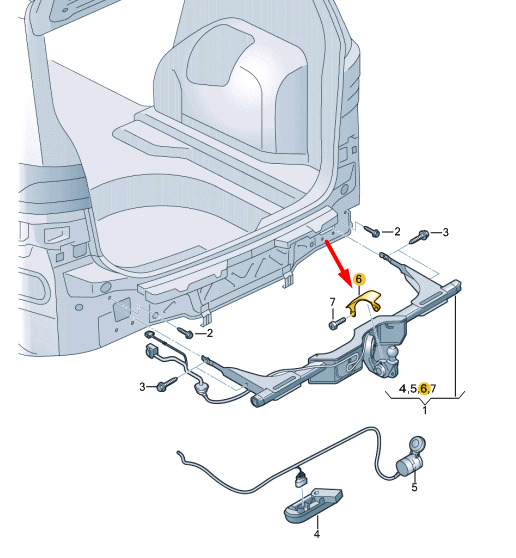 2
3
6
7
2
3
4,5,6,7
1
5
4