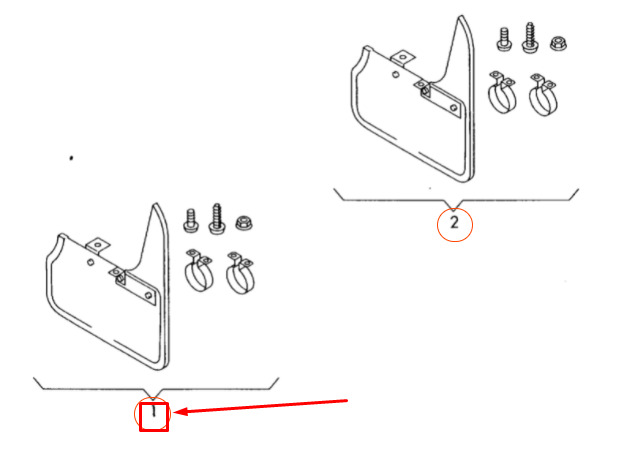 2

1