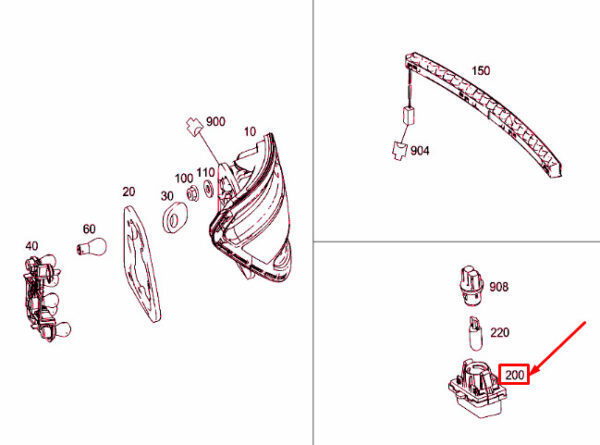 900
10
100
110
20
30
60
40
150
904
908
220
200