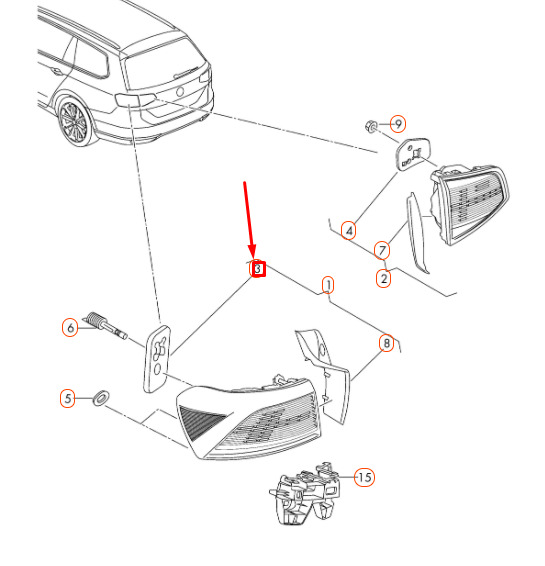 9
4
7
2
3
1
6
8
5
15