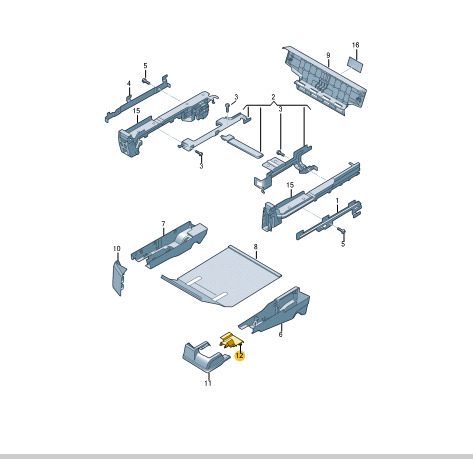 16
9
5
4
3
2
3
15
3
15
1
5
7
8
10
6
12
11