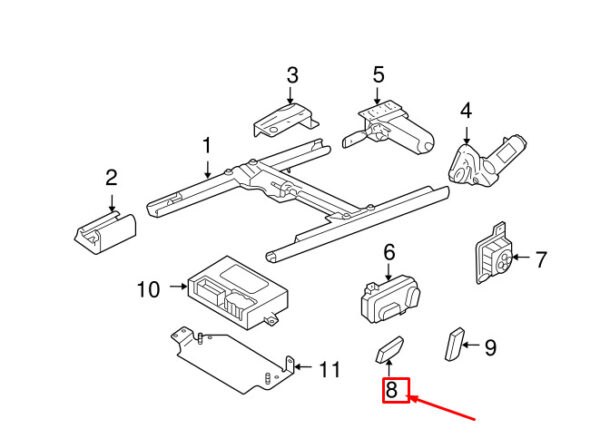 3
5
4
1
2
6
7
10
9
11
8