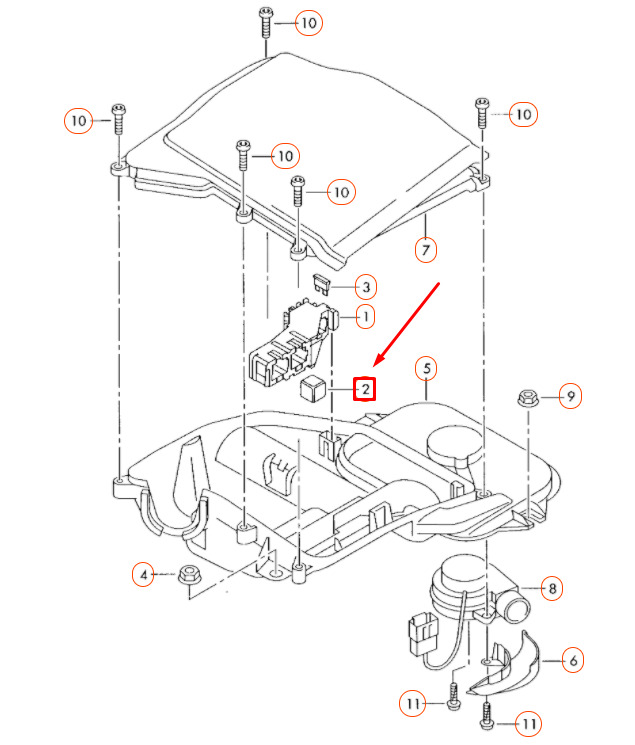 10
10
10
10
10
7
3
1
2
5
9
4
8
6
11
11