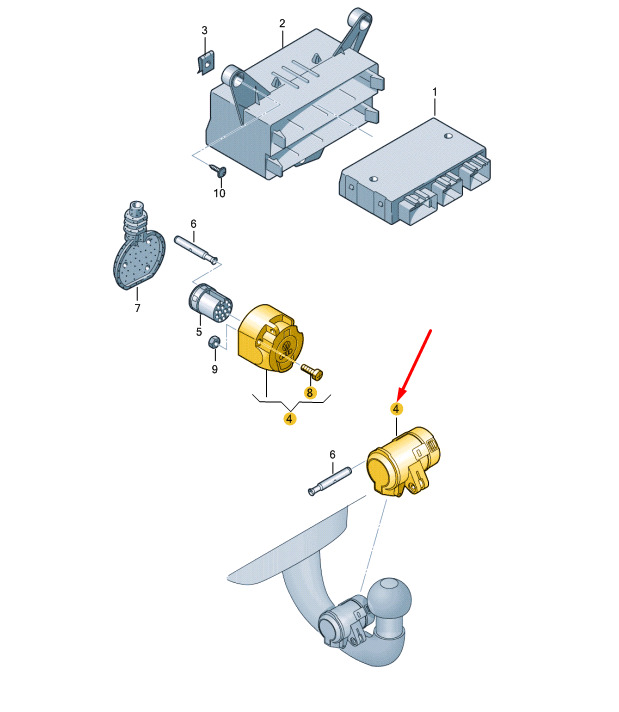 3
2
1
10
6
7
5
9
8
4
4
6