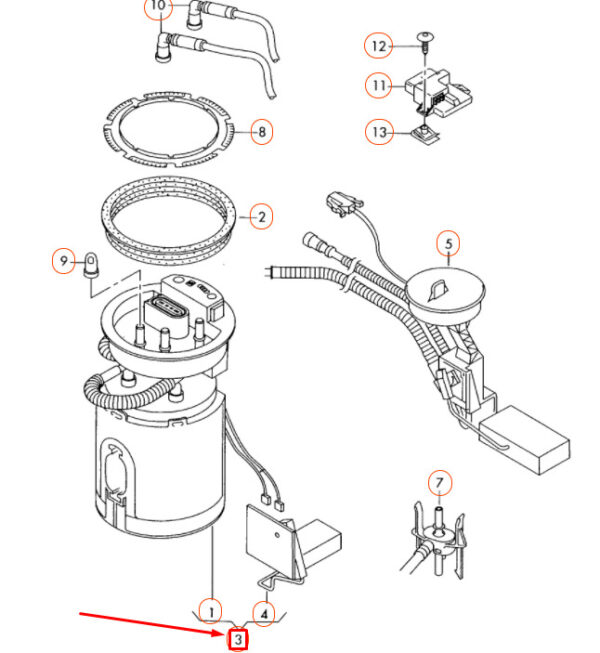 10
12
11
13
8
2
9
5
7
1
4
3