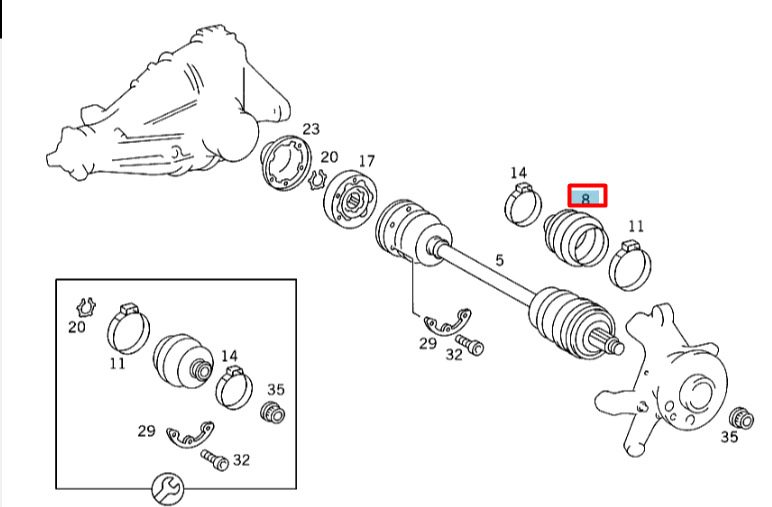 23
20
17
14
8
11
5
29
32
35
20
11
14
35
29
32