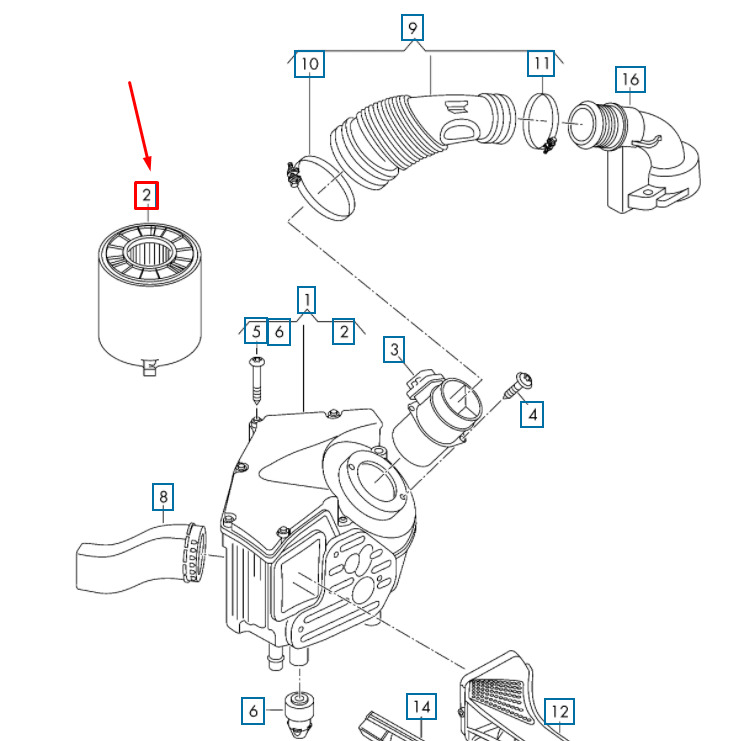 9
10
11
16
2
1
5
6
2
3
4
8
6
14
12