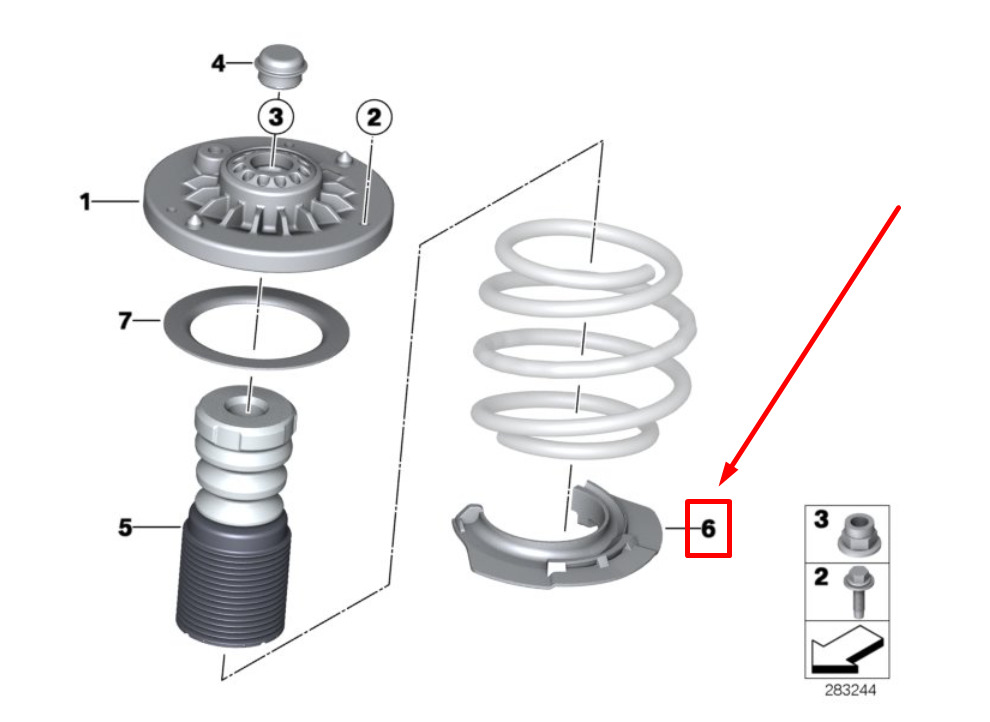 4
3
2
1
7
5
6
3
2
283244