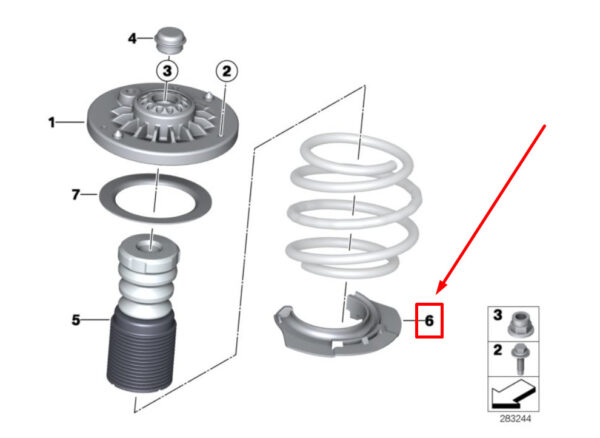 4
3
2
1
7
5
6
3
2
283244