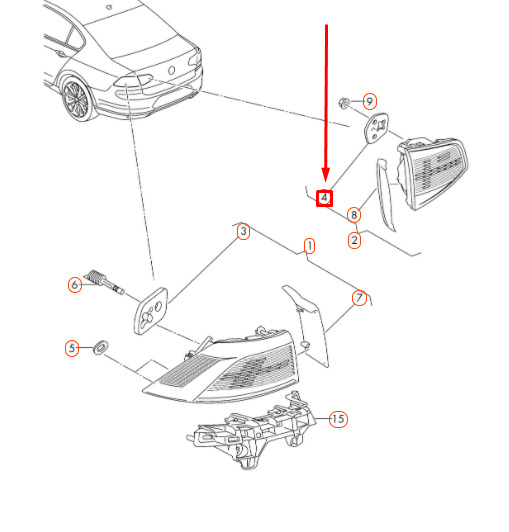 9
4
8
2
3
1
6
7
5
15