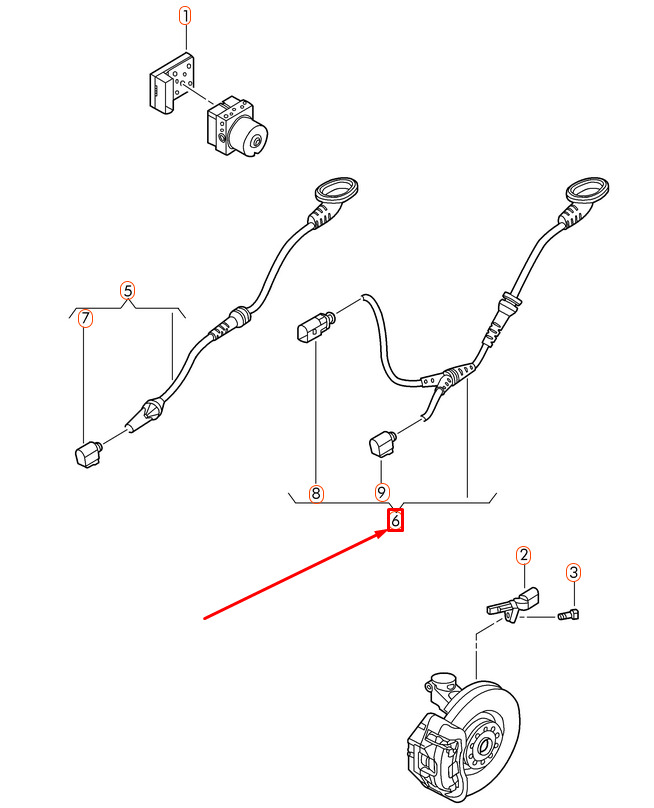 1
5
7
8
9
6
2
3