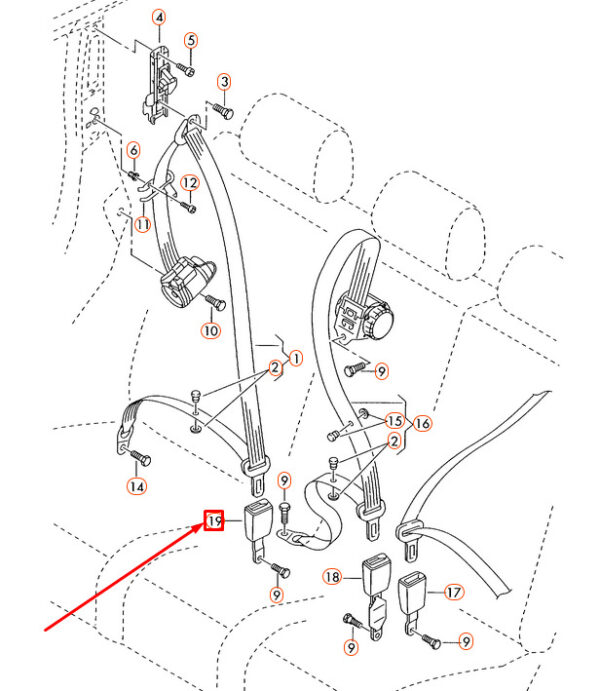 4
5
3
6
12
11
10
1
2
9
15
16
2
14
9
19
9
18
17
9
9