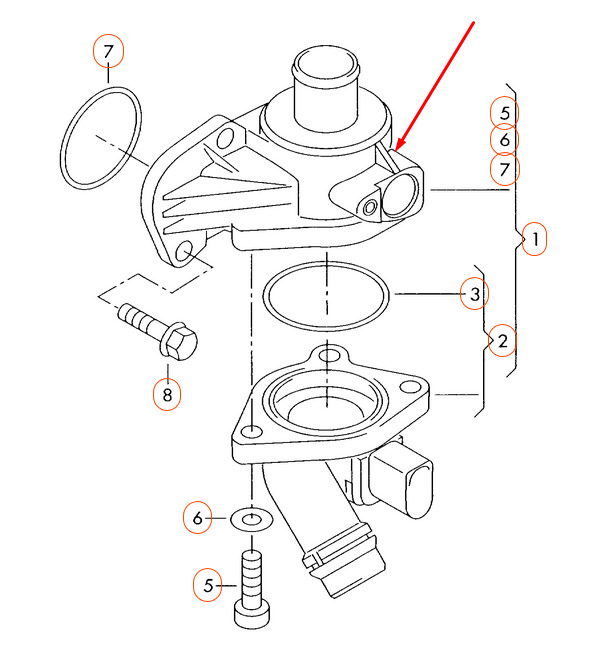 7
5
6
7
1
3
2
8
6
5