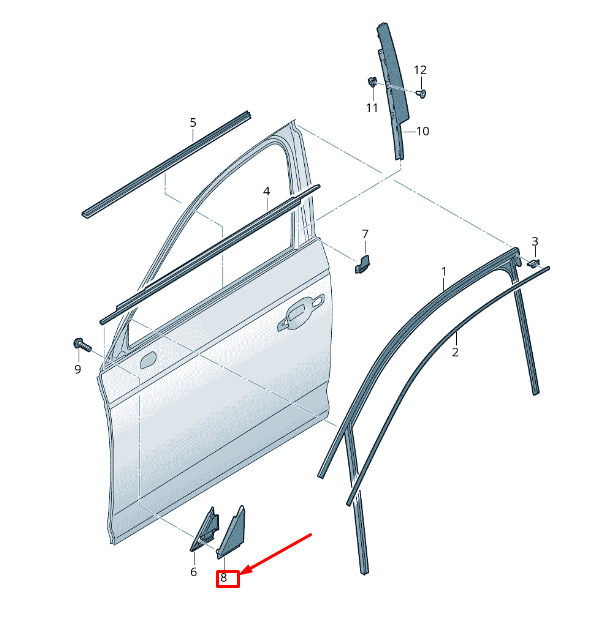 12
11
10
5
4
7
3
1
2
9
6
8