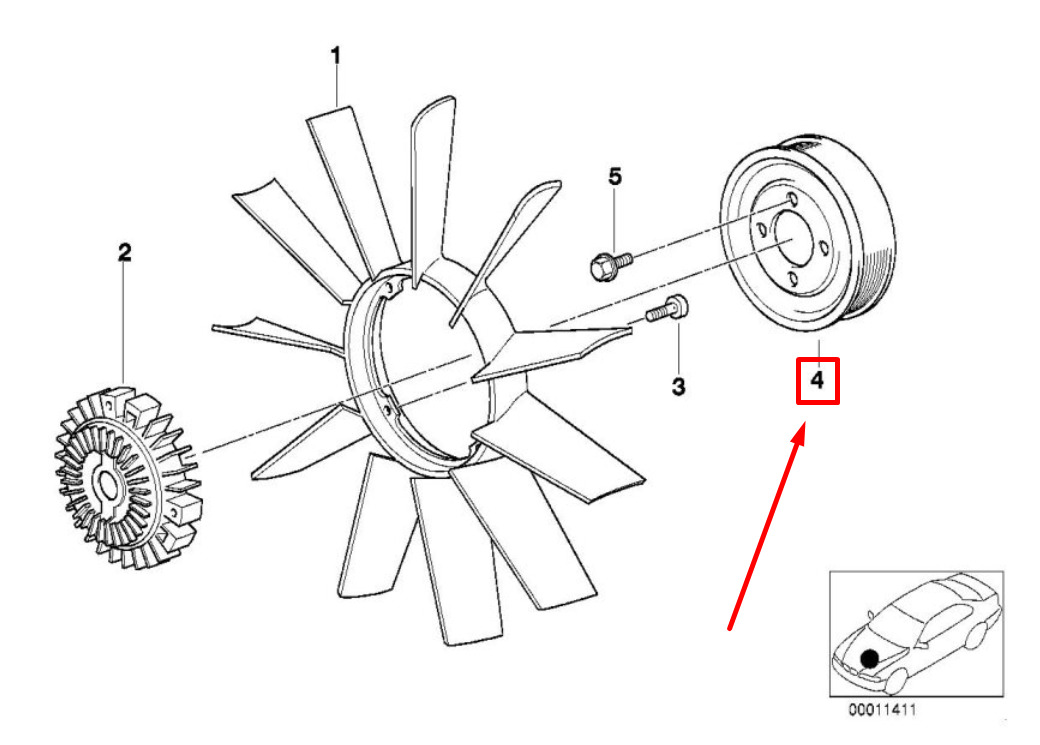 1
2
5
3
4
00011411