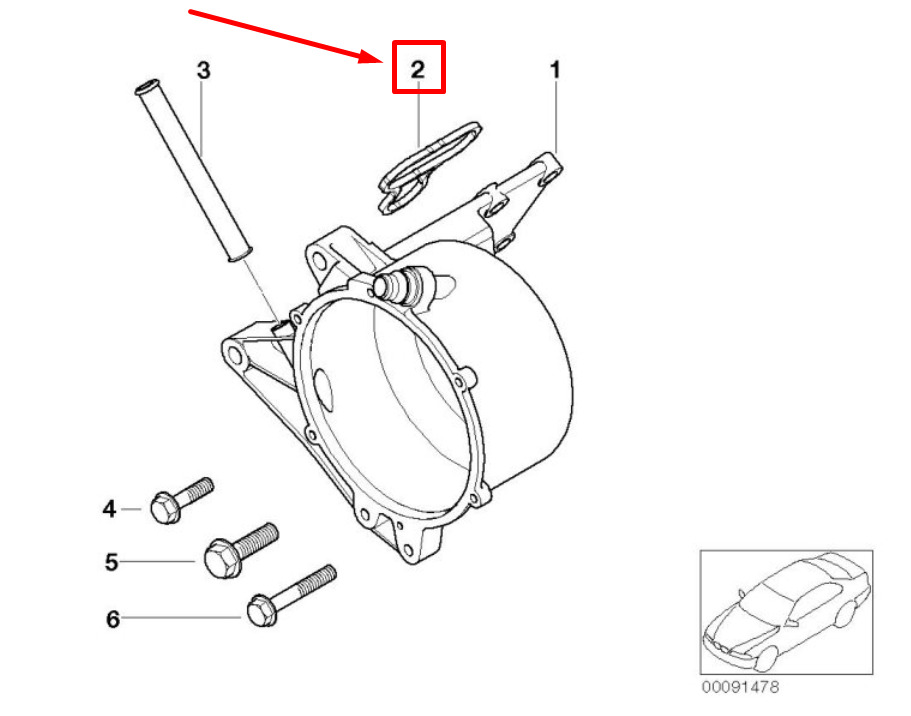 3
2
1
4
5
6
00091478