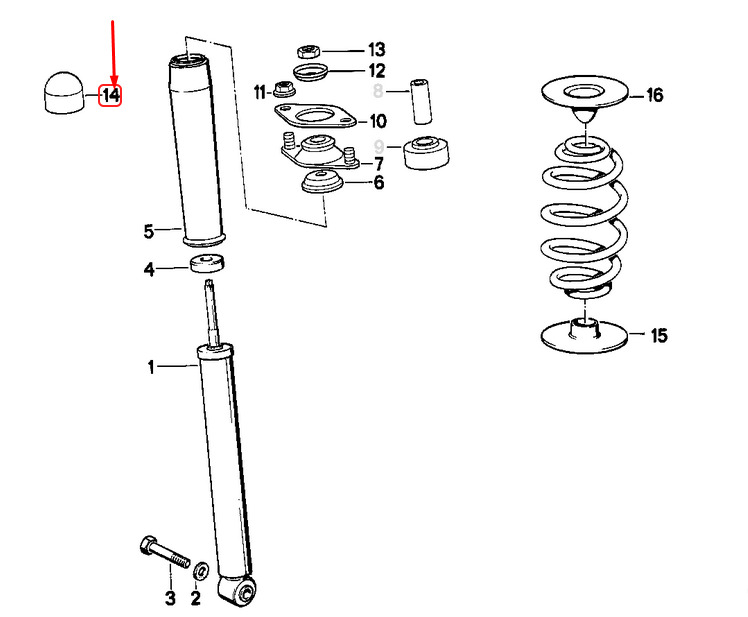 14
13
12
11
8
10
9
7
6
16
5
4
1
15
3
2