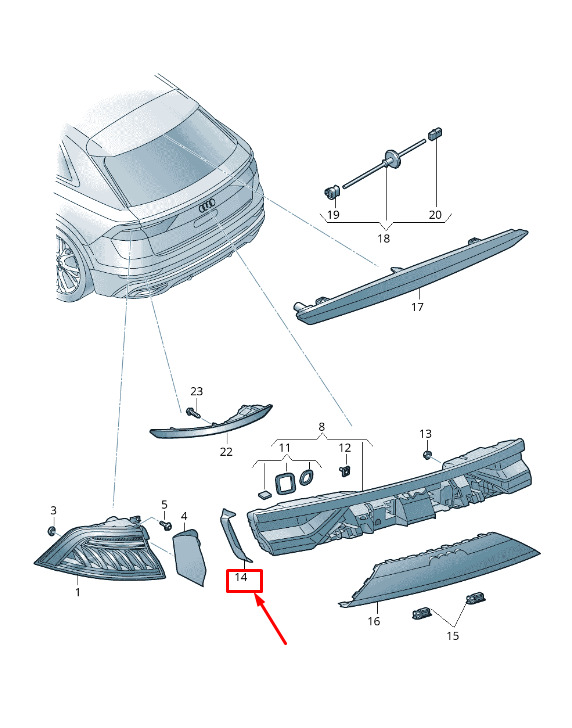 19
20
18
17
23
22
8
11
12
13
3
5
4
1
14
16
15