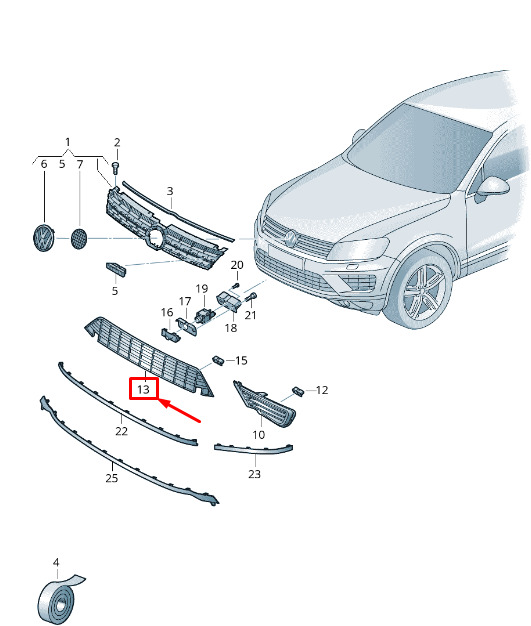 1
2
6
5
7
3
5
20
19
17
16
21
18
15
13
12
22
10
23
25
4