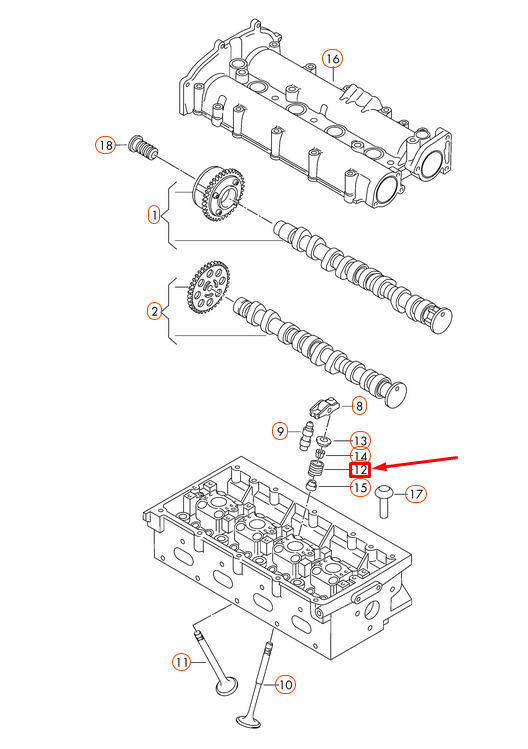 16
18
1
2
8
9
13
14
12
15
17
11
10