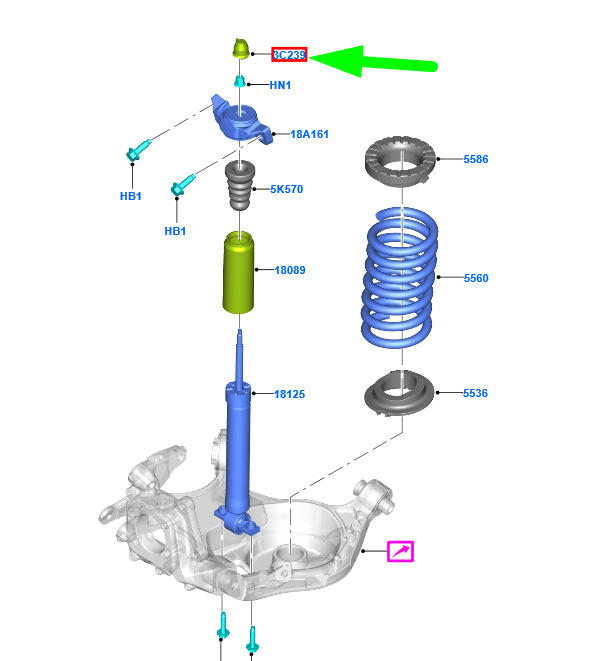 3C239

HN1

18A161

HB1

HB1

5K570

18089

18125

5586

5560

5536