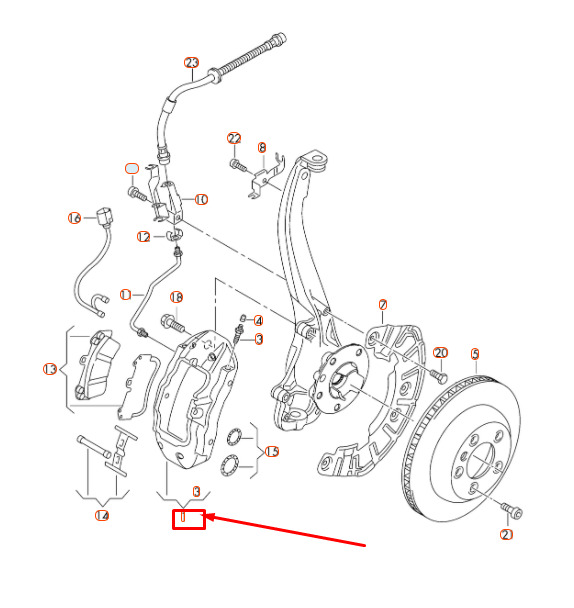 23
22
8
10
16
12
11
18
4
3
7
20
5
13
15
14
3
1
21