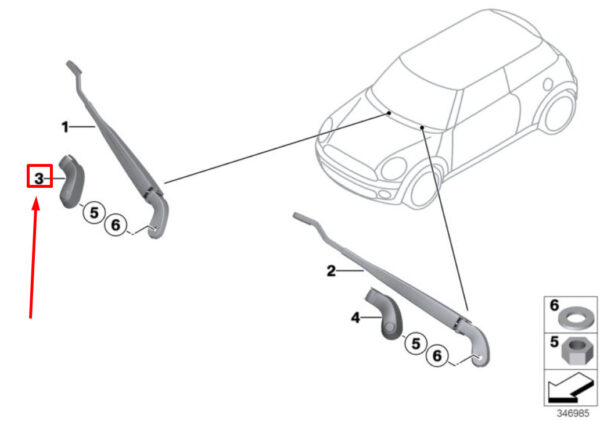 1
3
5
6
2
4
5
6
6
5
346985