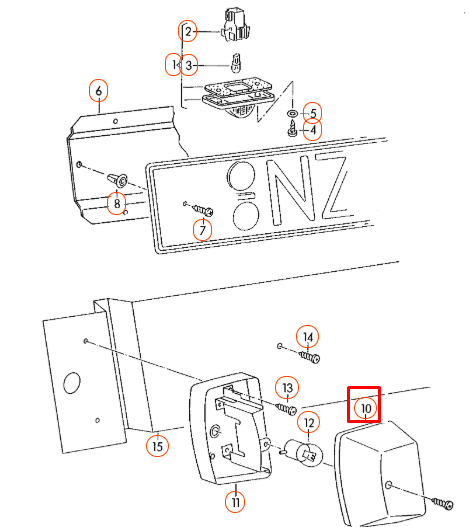 2
1
3
6
5
4
NZ
8
7
14
13
10
12
15
11