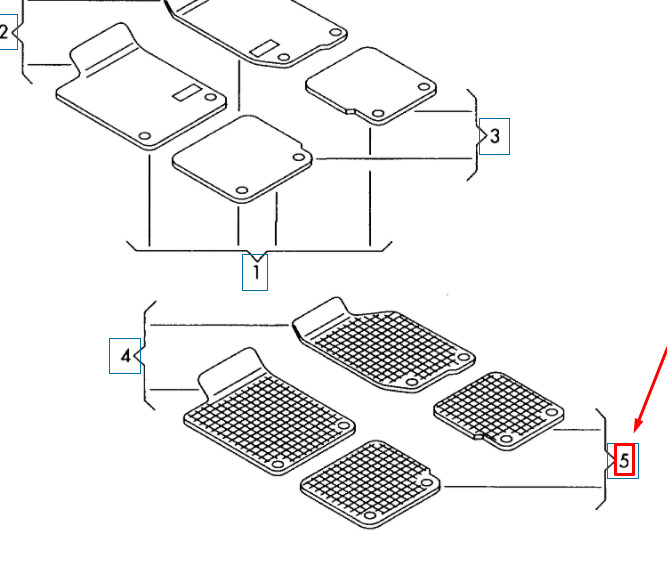 2
3
1
4
5