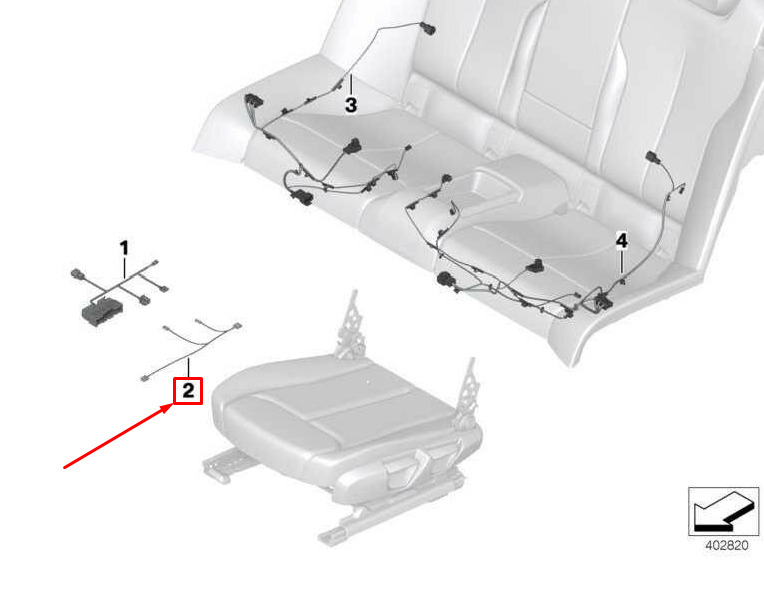 3
1
4
2
402820