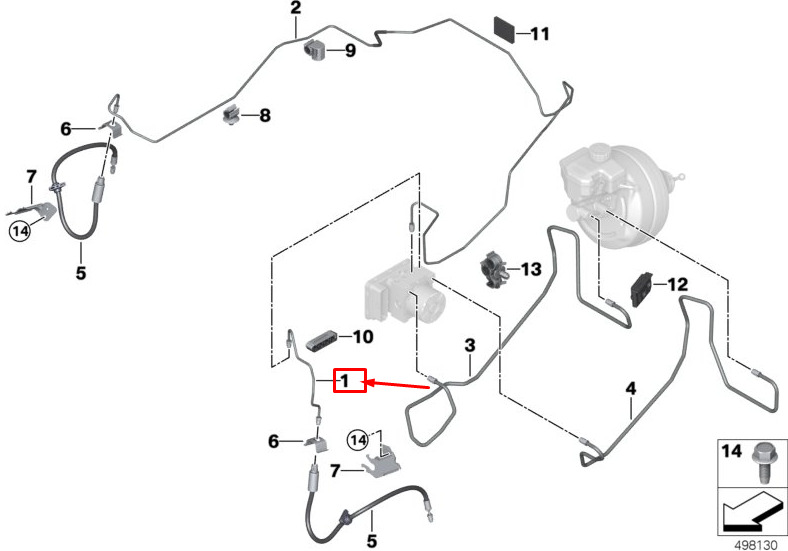 2
11
9
8
6
7
14
5
13
12
10
3
1
4
6
14
7
5
14
498130