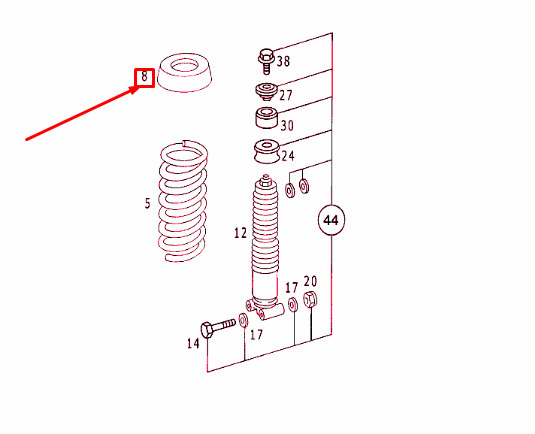 8
38
27
30
24
5
44
12
17
20
14
17